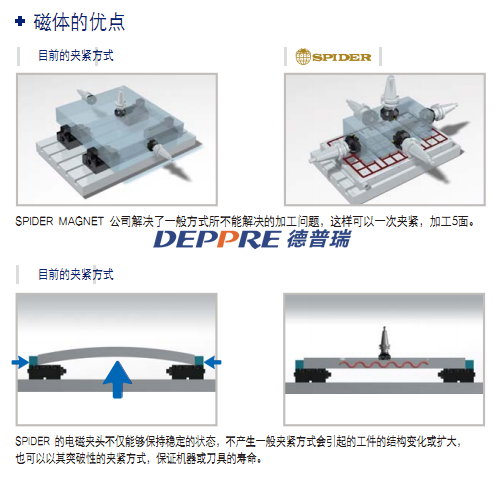 磁体的优点

目前的夹紧方式

SPIDER

SPIDER MAGNET 公司解决了一般方式所不能解决的加工问题，这样可以一次夹紧，加工5面。

DEPPRE 德普瑞

目前的夹紧方式

SPIDER 的电磁夹头不仅能够保持稳定的状态，不产生一般夹紧方式会引起的工件的结构变化或扩大，也可以以其突破性的夹紧方式，保证机器或刀具的寿命。